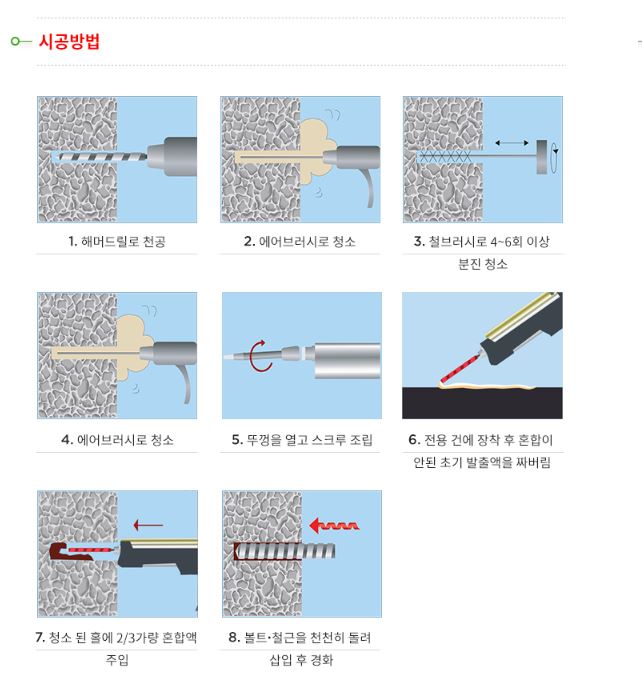 시공방법

1. 해머드릴로 천공

2. 에어브러시로 청소

3. 철브러시로 4~6회 이상 분진 청소

4. 에어브러시로 청소

5. 뚜껑을 열고 스크루 조립

6. 전용 건에 장착 후 혼합이 안된 초기 발출액을 짜버림

7. 청소 된 홀에 2/3가량 혼합액 주입

8. 볼트·철근을 천천히 돌려 삽입 후 경화