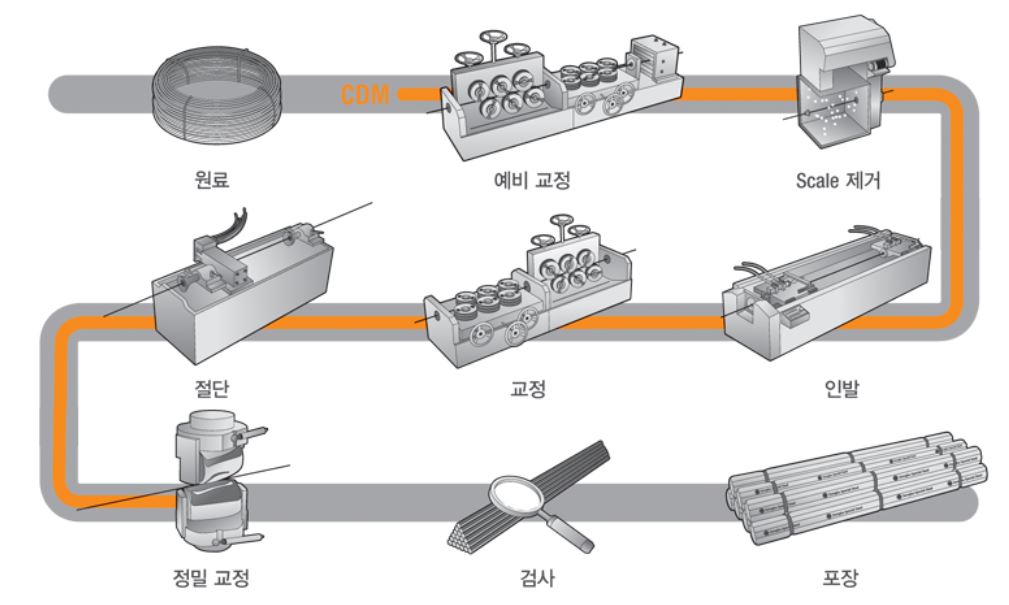 CDM

원료

예비 교정

Scale 제거

절단

교정

인발

정밀 교정

검사

포장